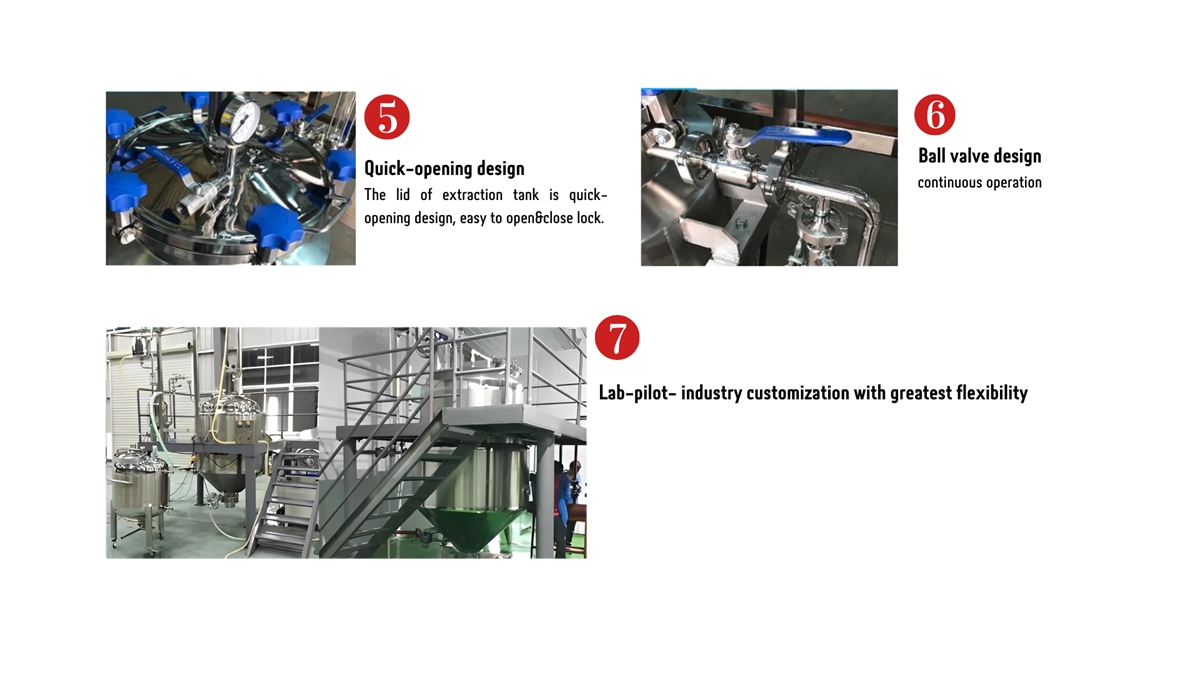 5

Quick-opening design

The lid of extraction tank is quick-opening design, easy to open&close lock.

6

Ball valve design

continuous operation

7

Lab-pilot- industry customization with greatest flexibility