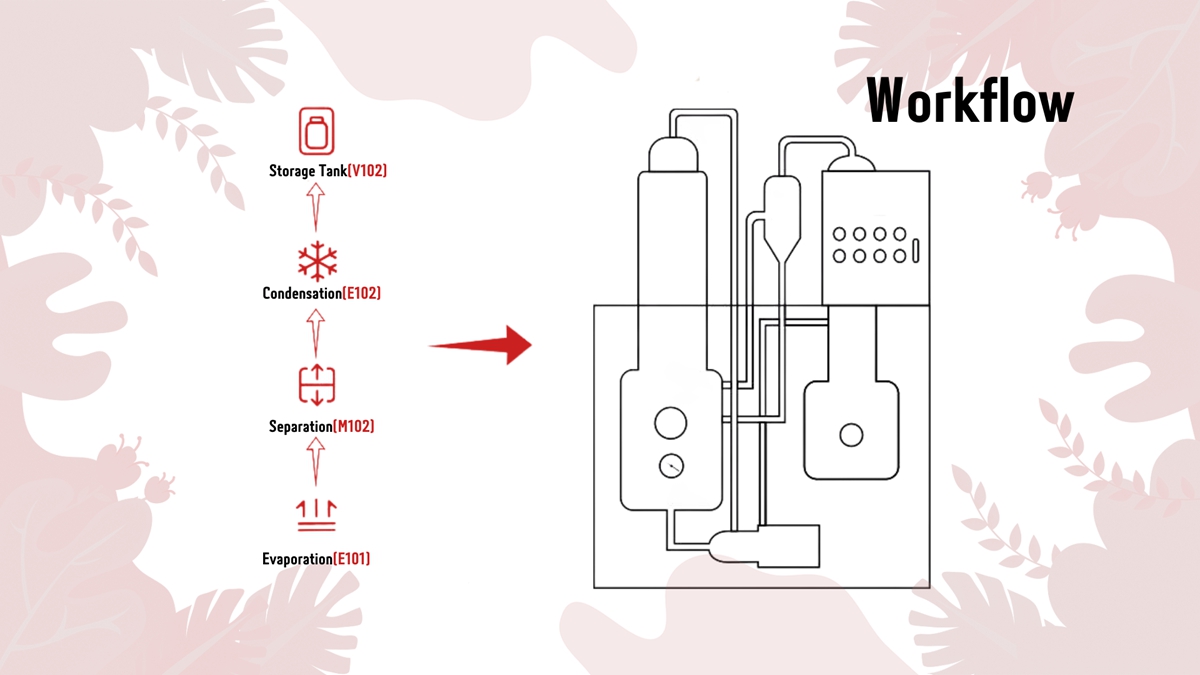 Workflow

Storage Tank(V102)

Condensation(E102)

Separation(M102)

Evaporation(E101)